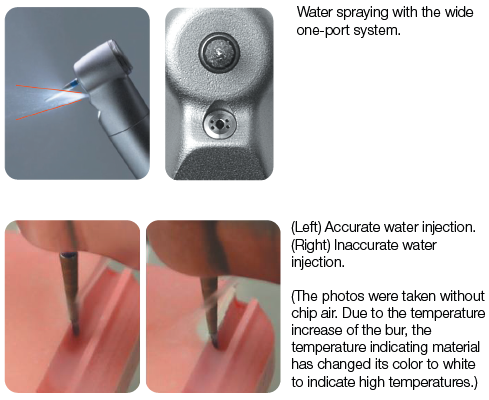 Water spraying with the wide one-port system.

(Left) Accurate water injection.
(Right) Inaccurate water injection.

(The photos were taken without chip air. Due to the temperature increase of the bur, the temperature indicating material has changed its color to white to indicate high temperatures.)